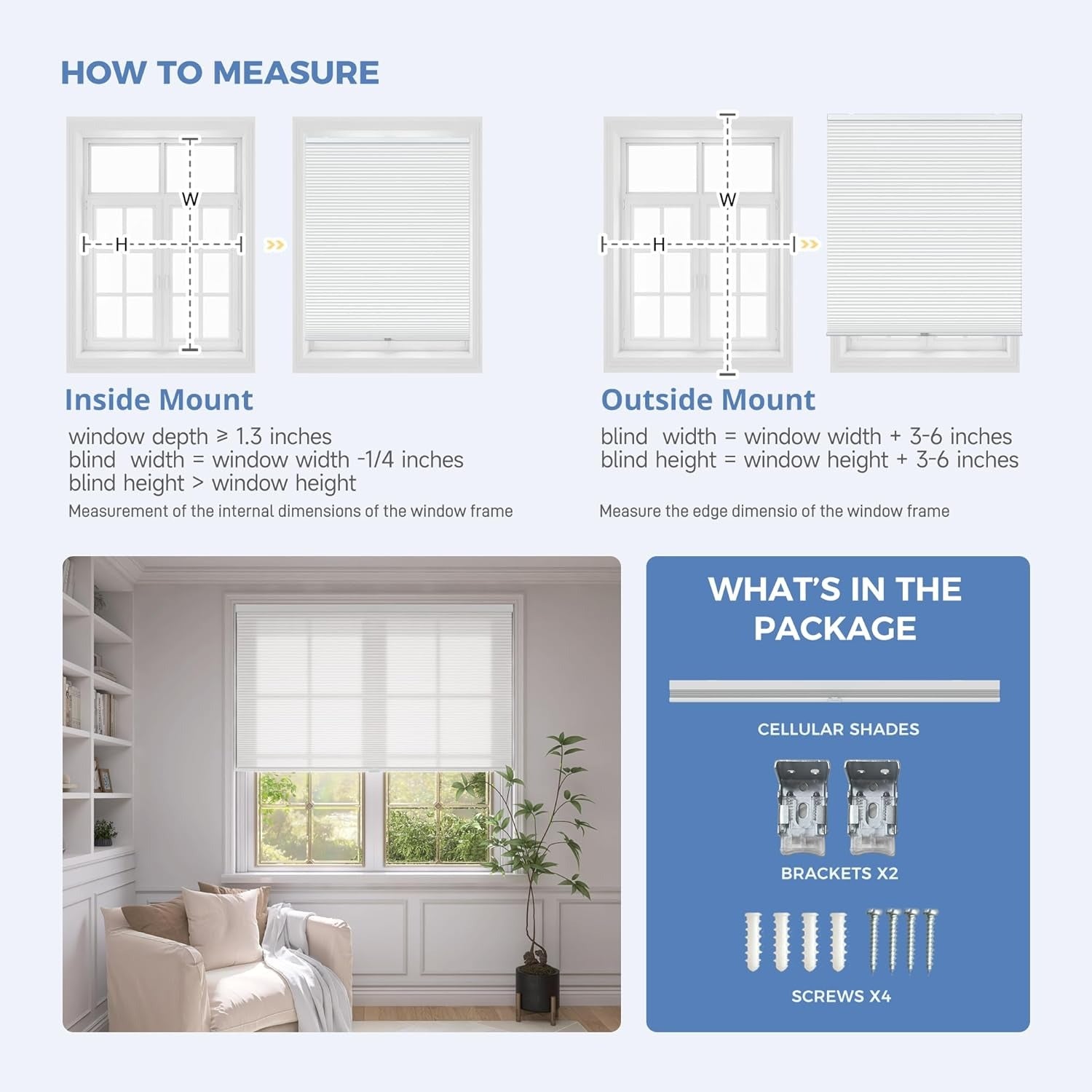 HOW TO MEASURE

W

H

W

H

Inside Mount

window depth ≥ 1.3 inches
blind width = window width -1/4 inches
blind height > window height

Measurement of the internal dimensions of the window frame

Outside Mount

blind width = window width + 3-6 inches
blind height = window height + 3-6 inches

Measure the edge dimensio of the window frame

WHAT'S IN THE PACKAGE

CELLULAR SHADES

BRACKETS X2

SCREWS X4